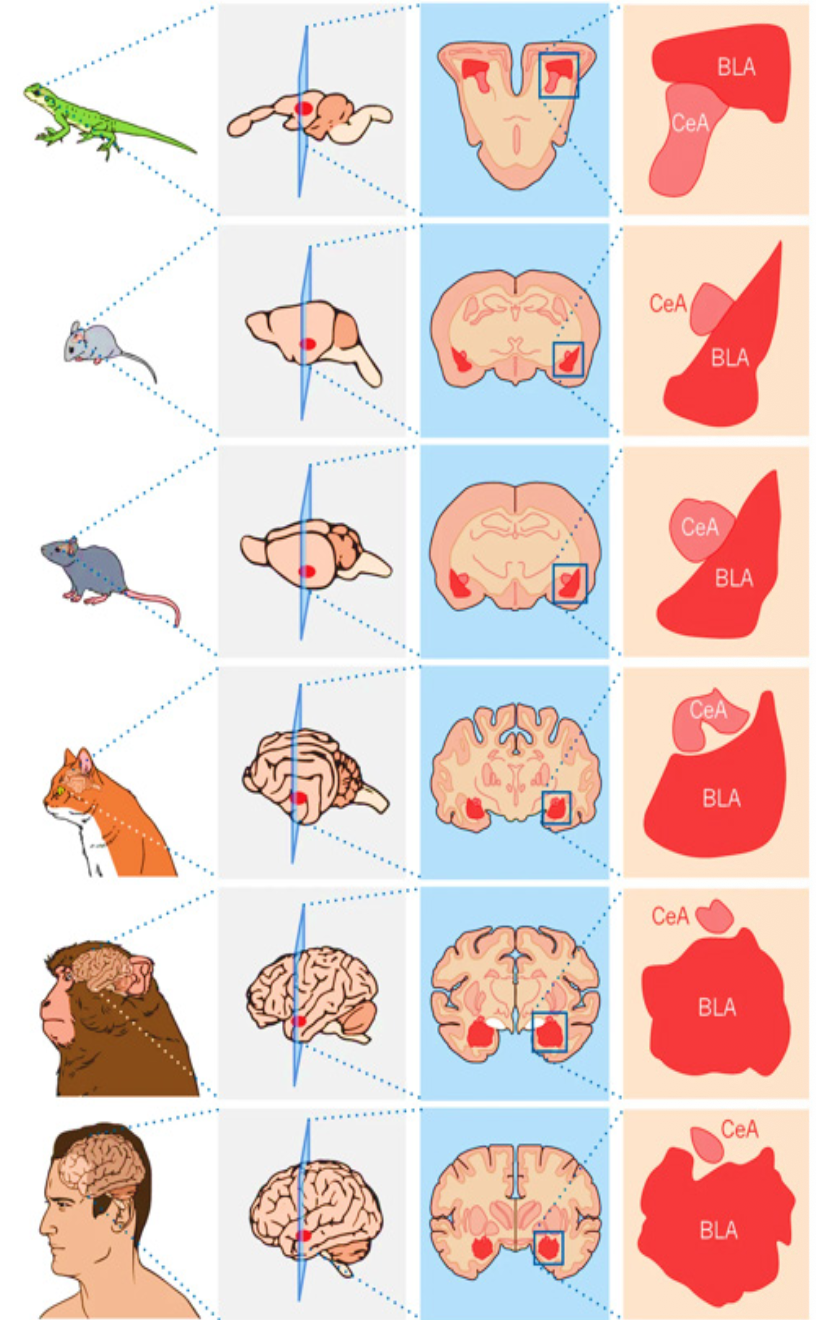 BLA
CeA

CeA
BLA

CeA
BLA

CeA
BLA

CeA
BLA

CeA
BLA